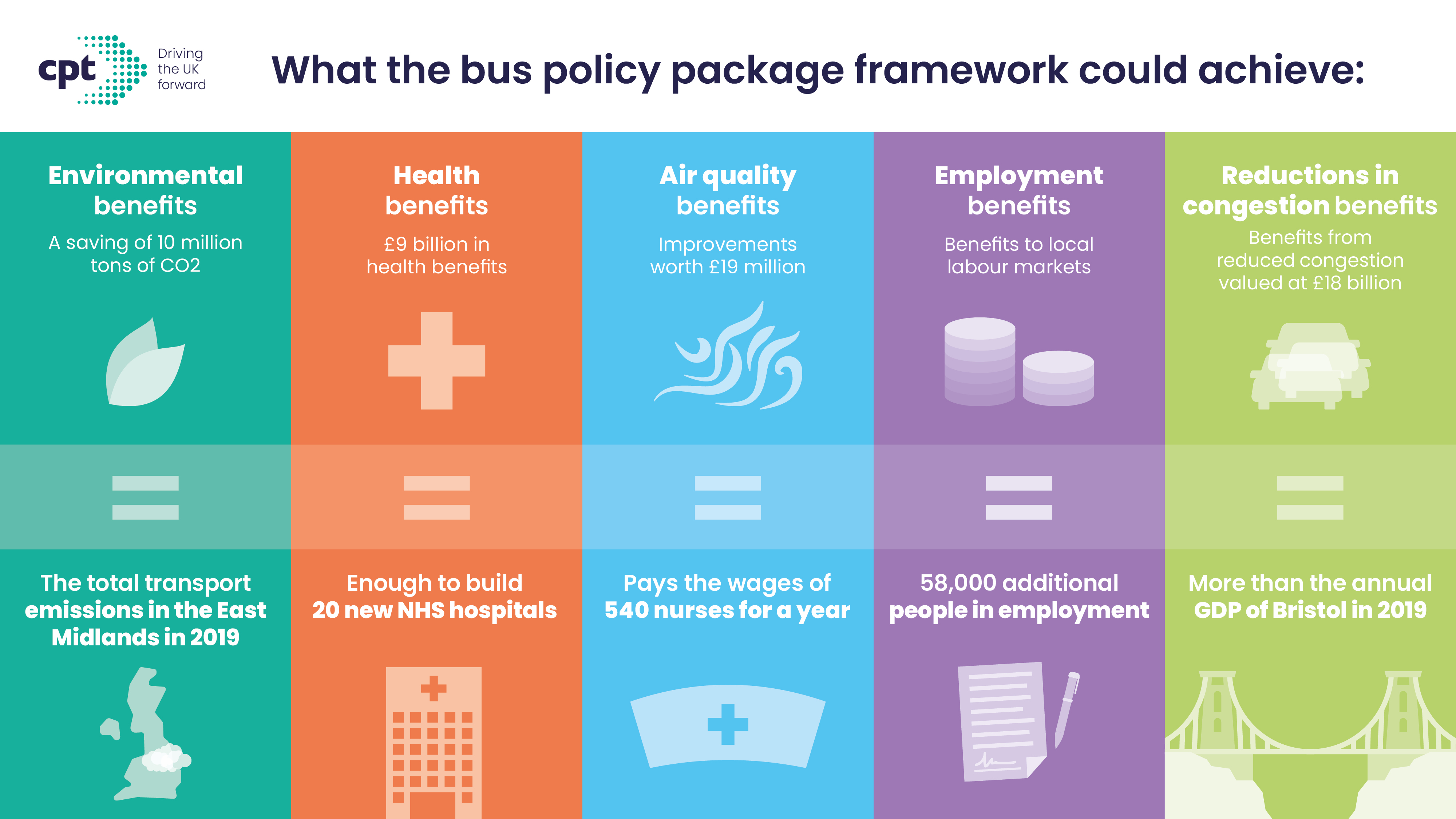 cpt Driving the UK forward

What the bus policy package framework could achieve:

Environmental benefits

A saving of 10 million tons of CO2

=

The total transport emissions in the East Midlands in 2019

Health benefits

£9 billion in health benefits

=

Enough to build 20 new NHS hospitals

Air quality benefits

Improvements worth £19 million

=

Pays the wages of 540 nurses for a year

Employment benefits

Benefits to local labour markets

=

58,000 additional people in employment

Reductions in congestion benefits

Benefits from reduced congestion valued at £18 billion

=

More than the annual GDP of Bristol in 2019