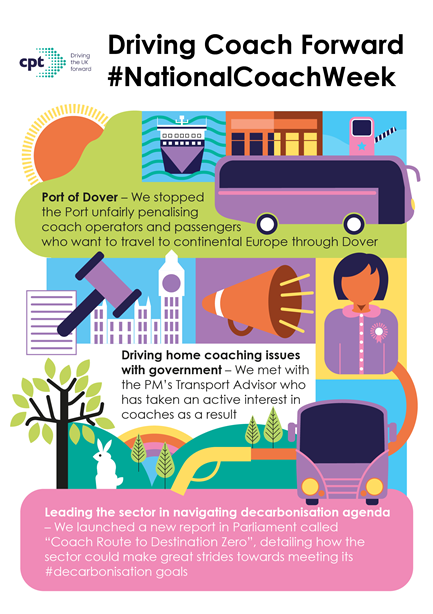 cpt Driving the UK forward

Driving Coach Forward #NationalCoachWeek

Port of Dover – We stopped the Port unfairly penalising coach operators and passengers who want to travel to continental Europe through Dover

Driving home coaching issues with government – We met with the PM's Transport Advisor who has taken an active interest in coaches as a result

Leading the sector in navigating decarbonisation agenda – We launched a new report in Parliament called "Coach Route to Destination Zero", detailing how the sector could make great strides towards meeting its #decarbonisation goals